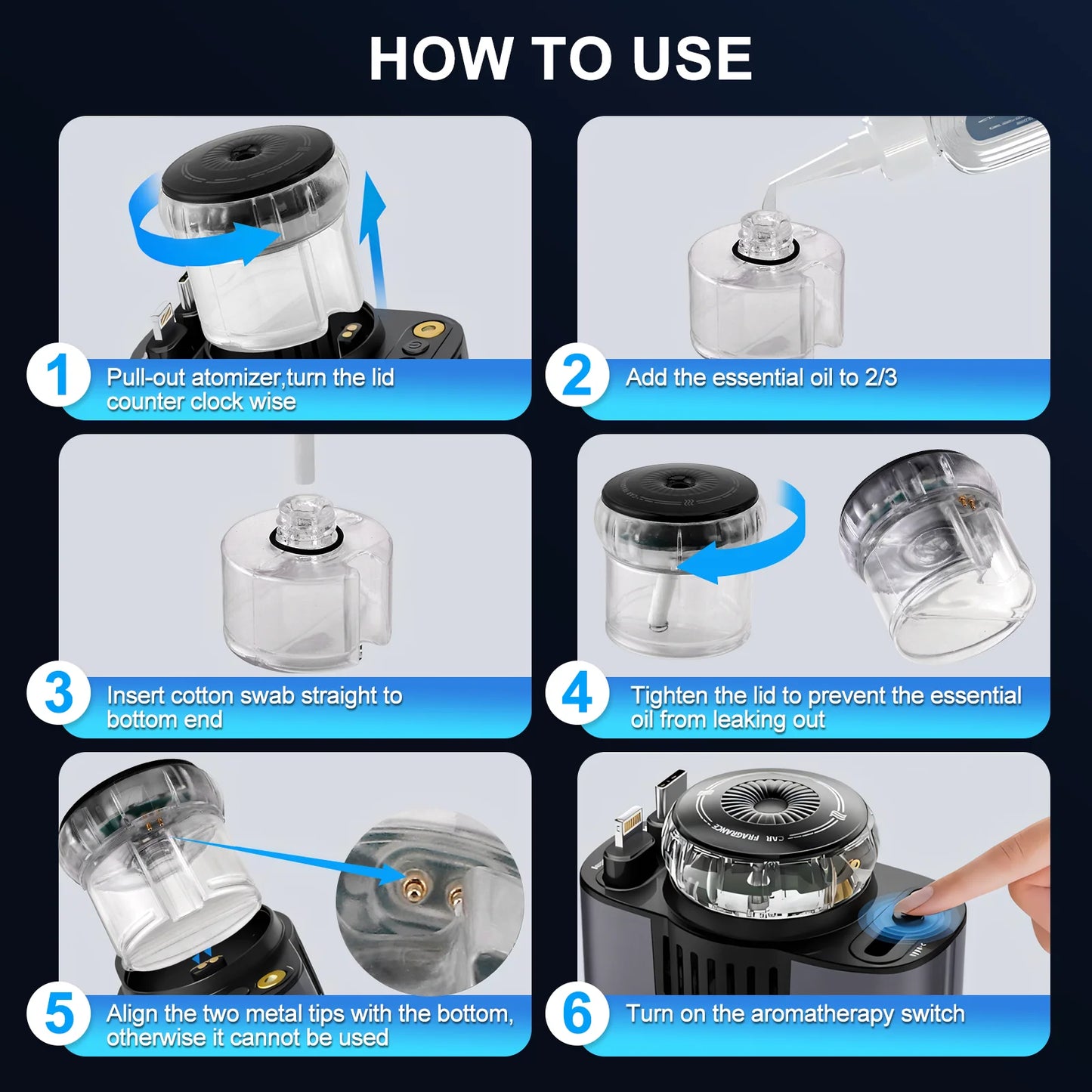 HOW TO USE

1 Pull-out atomizer,turn the lid counter clock wise

2 Add the essential oil to 2/3

3 Insert cotton swab straight to bottom end

4 Tighten the lid to prevent the essential oil from leaking out

5 Align the two metal tips with the bottom, otherwise it cannot be used

CAR FRAGRANCE

6 Turn on the aromatherapy switch