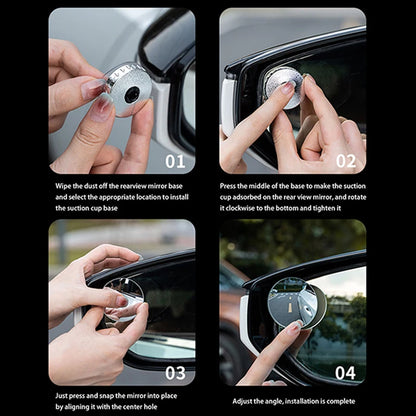 01

Wipe the dust off the rearview mirror base and select the appropriate location to install the suction cup base

02

Press the middle of the base to make the suction cup adsorbed on the rear view mirror, and rotate it clockwise to the bottom and tighten it

03

Just press and snap the mirror into place by aligning it with the center hole

04

Adjust the angle, installation is complete