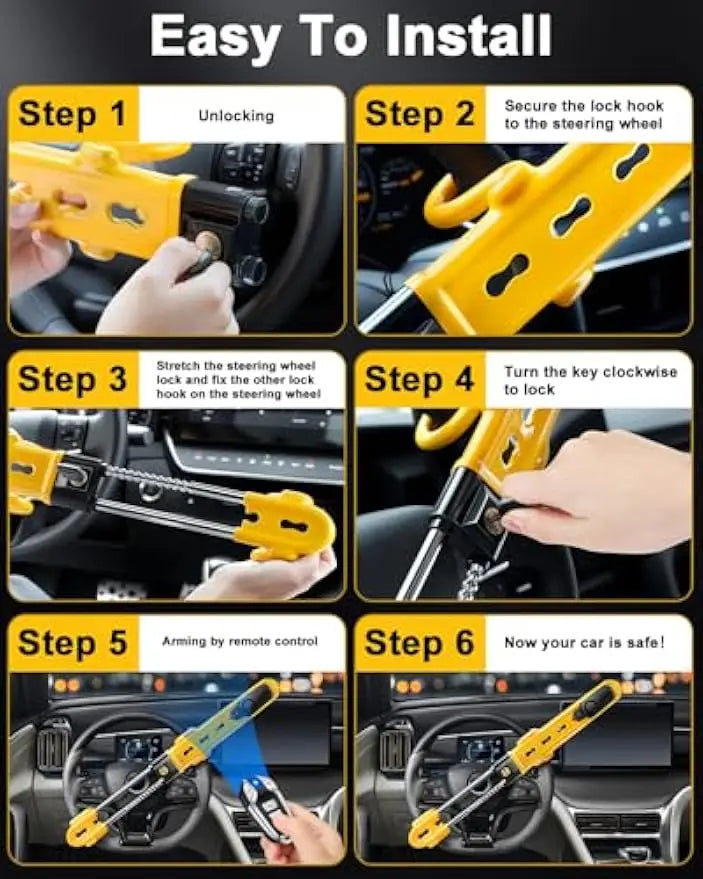 Easy To Install

Step 1 Unlocking

Step 2 Secure the lock hook to the steering wheel

Step 3 Stretch the steering wheel lock and fix the other lock hook on the steering wheel

Step 4 Turn the key clockwise to lock

Step 5 Arming by remote control

Step 6 Now your car is safe!