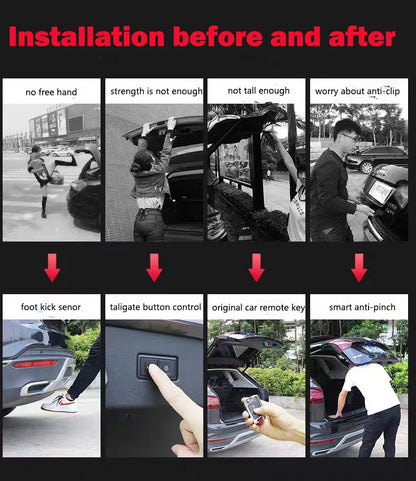 Installation before and after

no free hand

strength is not enough

not tall enough

worry about anti-clip

foot kick senor

taligate button control

original car remote key

smart anti-pinch