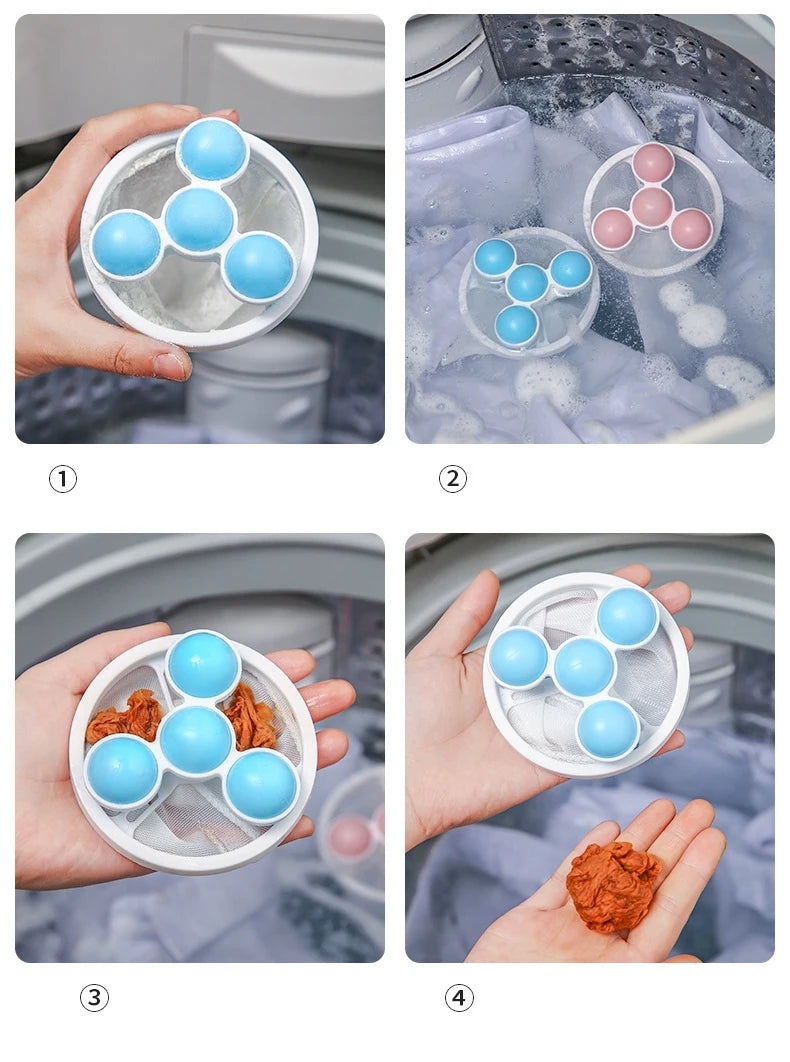 ①

②

③

④