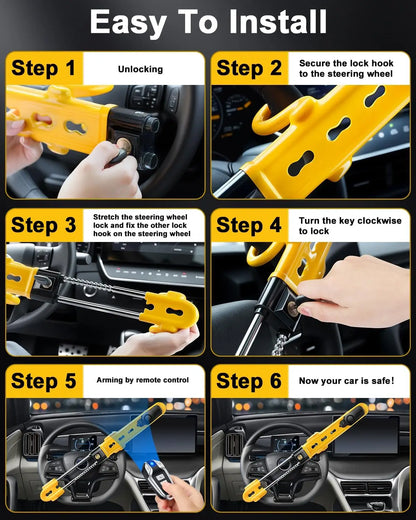 Easy To Install

Step 1 Unlocking

Step 2 Secure the lock hook to the steering wheel

Step 3 Stretch the steering wheel lock and fix the other lock hook on the steering wheel

Step 4 Turn the key clockwise to lock

Step 5 Arming by remote control

Step 6 Now your car is safe!