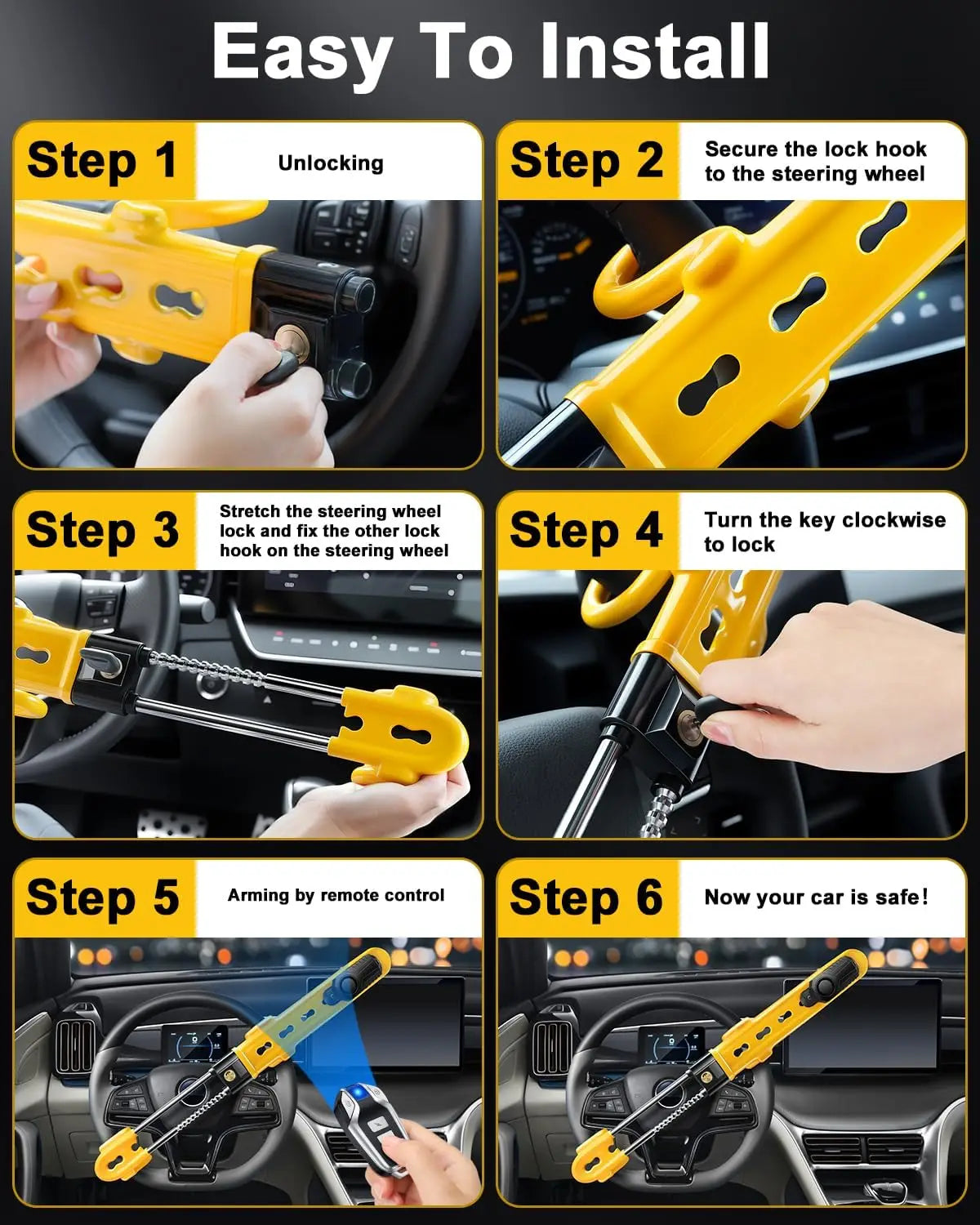 Easy To Install

Step 1

Unlocking

Step 2

Secure the lock hook to the steering wheel

Step 3

Stretch the steering wheel lock and fix the other lock hook on the steering wheel

Step 4

Turn the key clockwise to lock

Step 5

Arming by remote control

Step 6

Now your car is safe!