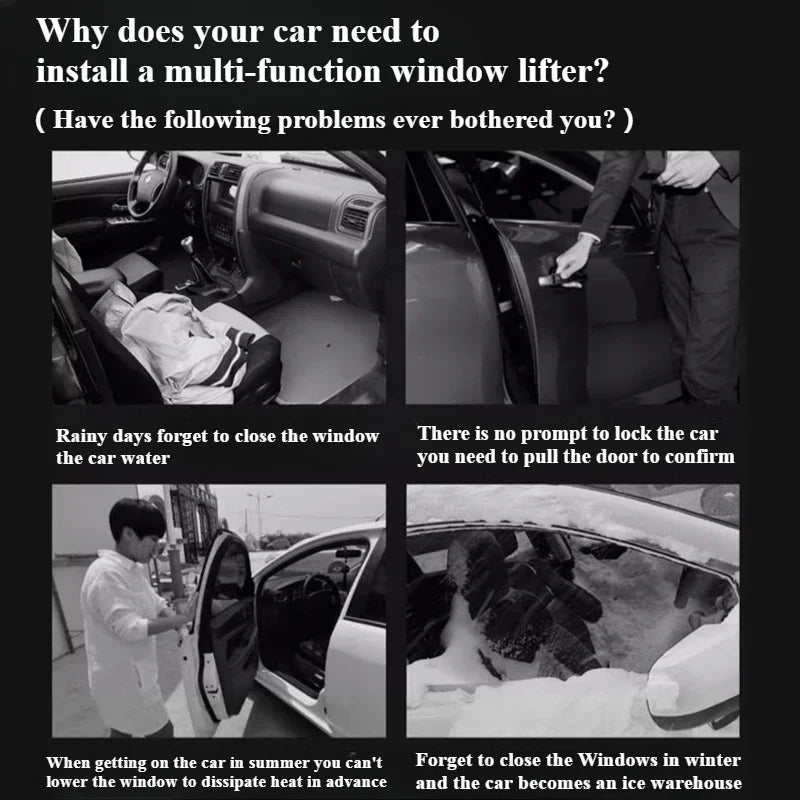 Why does your car need to install a multi-function window lifter?

( Have the following problems ever bothered you? )

Rainy days forget to close the window the car water

There is no prompt to lock the car you need to pull the door to confirm

When getting on the car in summer you can't lower the window to dissipate heat in advance

Forget to close the Windows in winter and the car becomes an ice warehouse