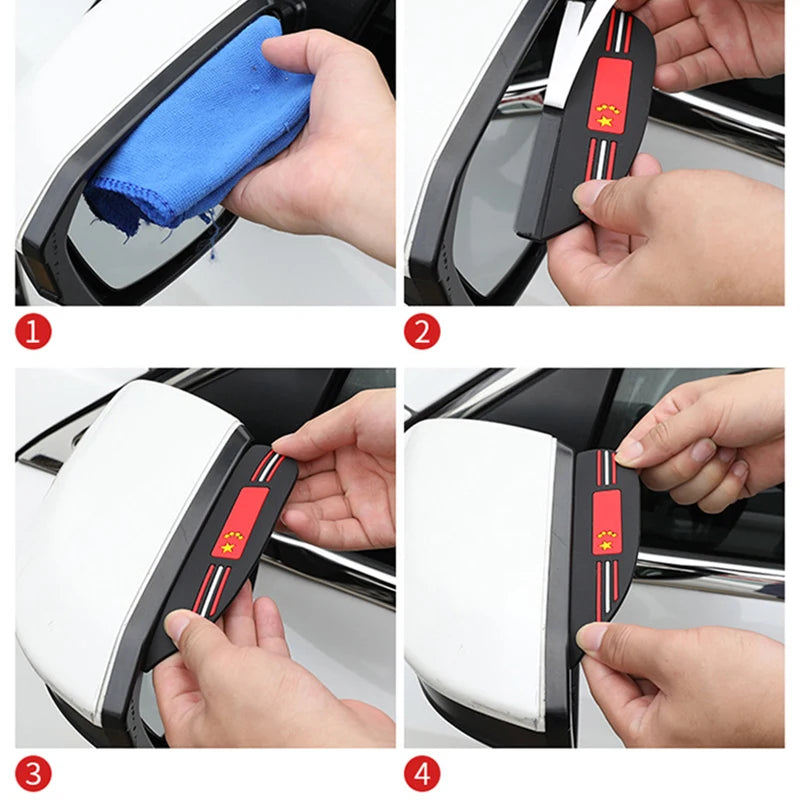 1

2

3

4