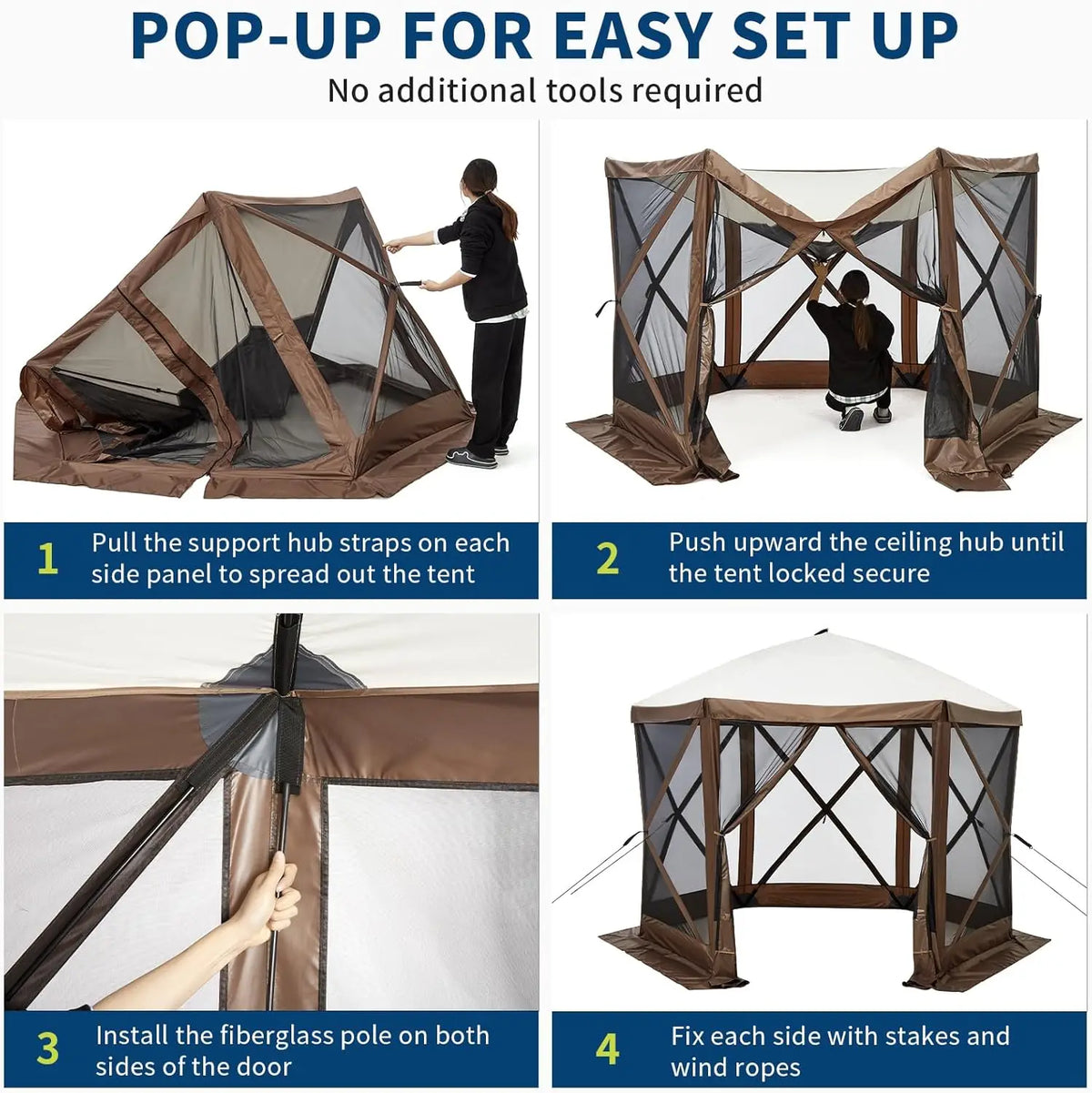 POP-UP FOR EASY SET UP

No additional tools required

1 Pull the support hub straps on each side panel to spread out the tent

2 Push upward the ceiling hub until the tent locked secure

3 Install the fiberglass pole on both sides of the door

4 Fix each side with stakes and wind ropes