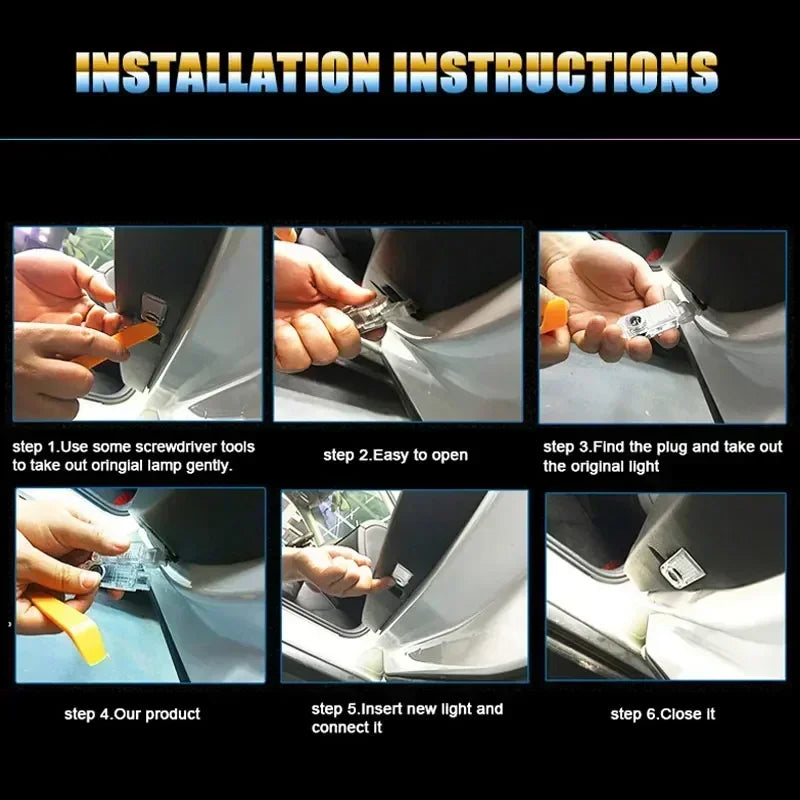 INSTALLATION INSTRUCTIONS

step 1.Use some screwdriver tools to take out oringial lamp gently.

step 2.Easy to open

step 3.Find the plug and take out the original light

step 4.Our product

step 5.Insert new light and connect it

step 6.Close it